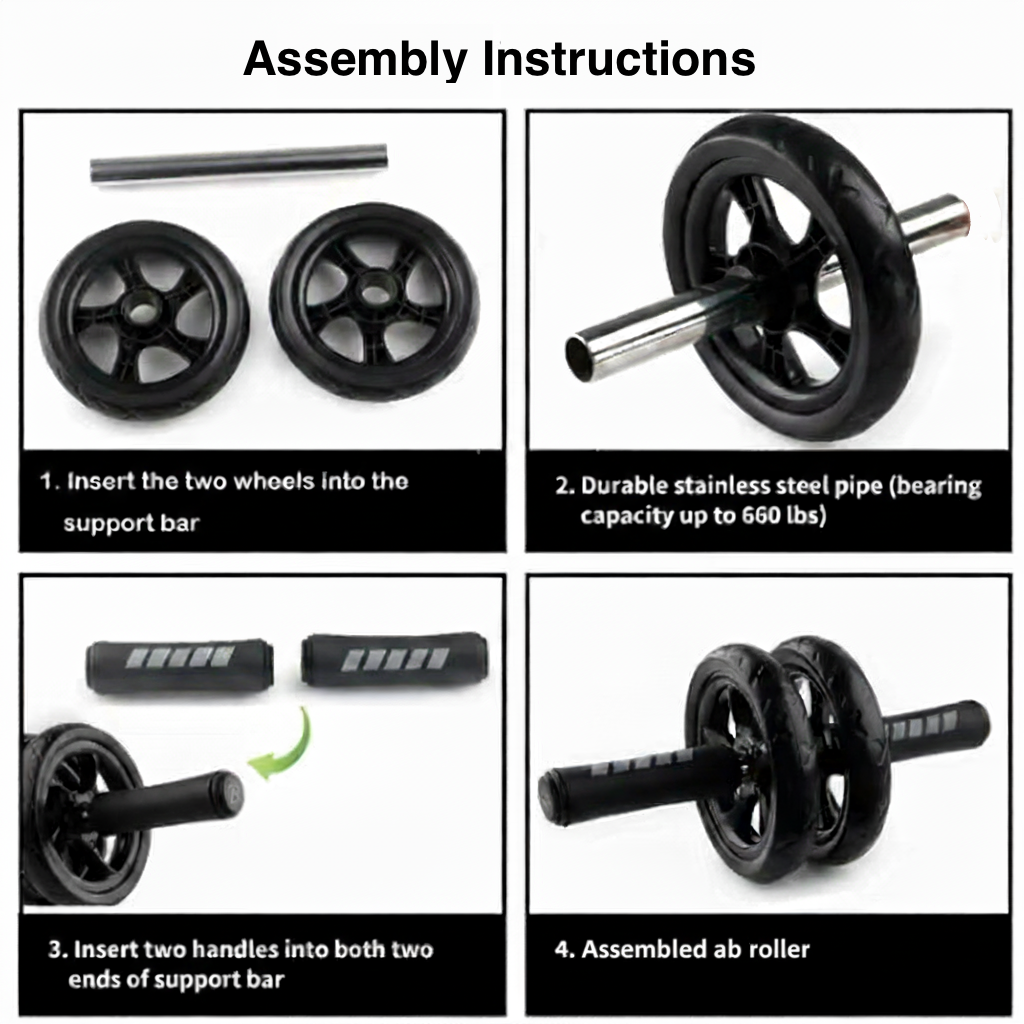 Assembly Instructions

1. Insert the two wheels into the support bar

2. Durable stainless steel pipe (bearing capacity up to 660 lbs)

3. Insert two handles into both two ends of support bar

4. Assembled ab roller